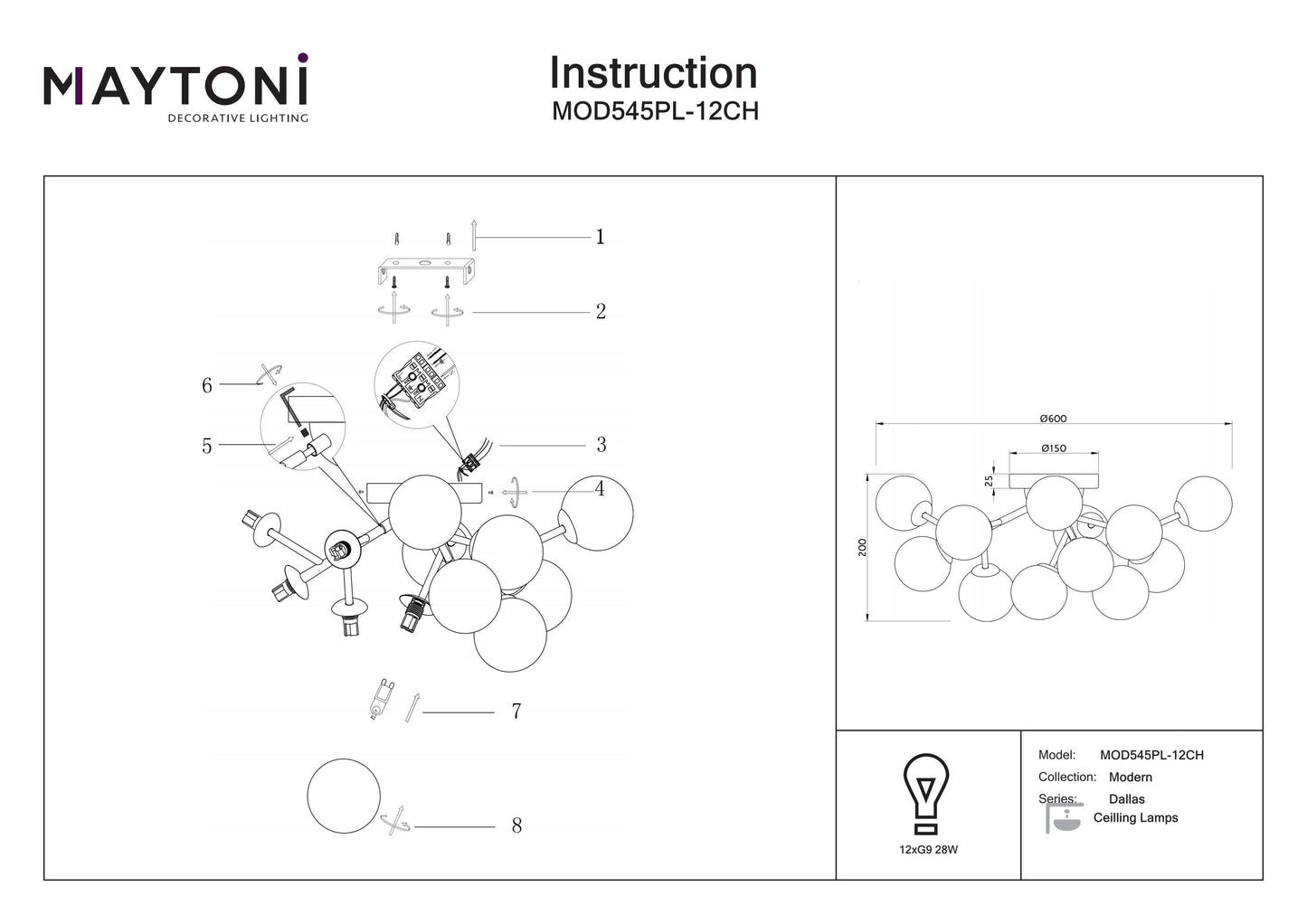 MAYTONI
DECORATIVE LIGHTING

Instruction
MOD545PL-12CH

1
2
6
5
3
4
7
8

Ø600
Ø150
25
200

12xG9 28W

Model: MOD545PL-12CH
Collection: Modern
Series: Dallas
Ceilling Lamps