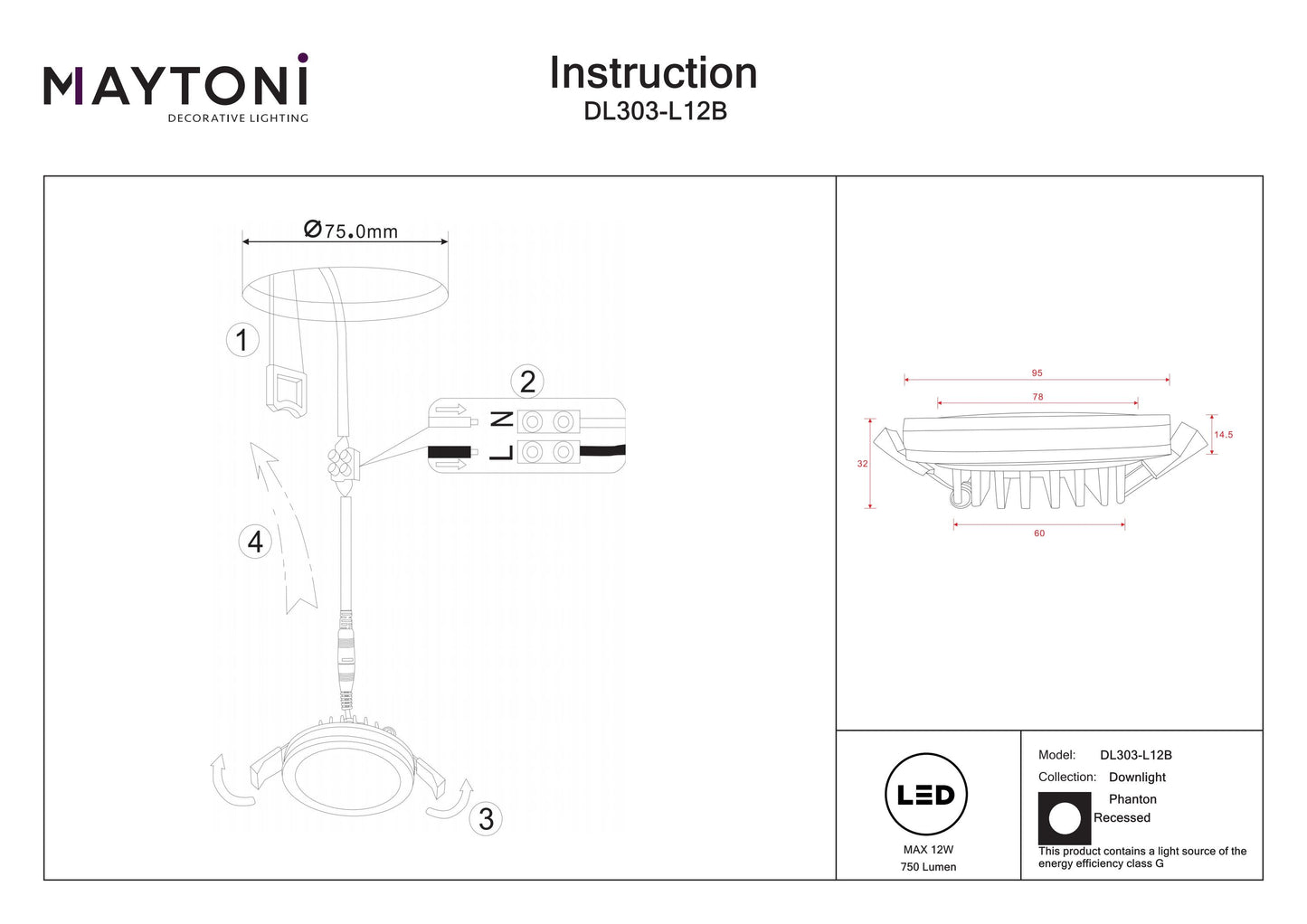 MAYTONI
DECORATIVE LIGHTING

Instruction
DL303-L12B

Ø75.0mm

1

2

N
L

4

3

95
78
14.5
32
60

LED
MAX 12W
750 Lumen

Model: DL303-L12B
Collection: Downlight
Phanton
Recessed
This product contains a light source of the energy efficiency class G