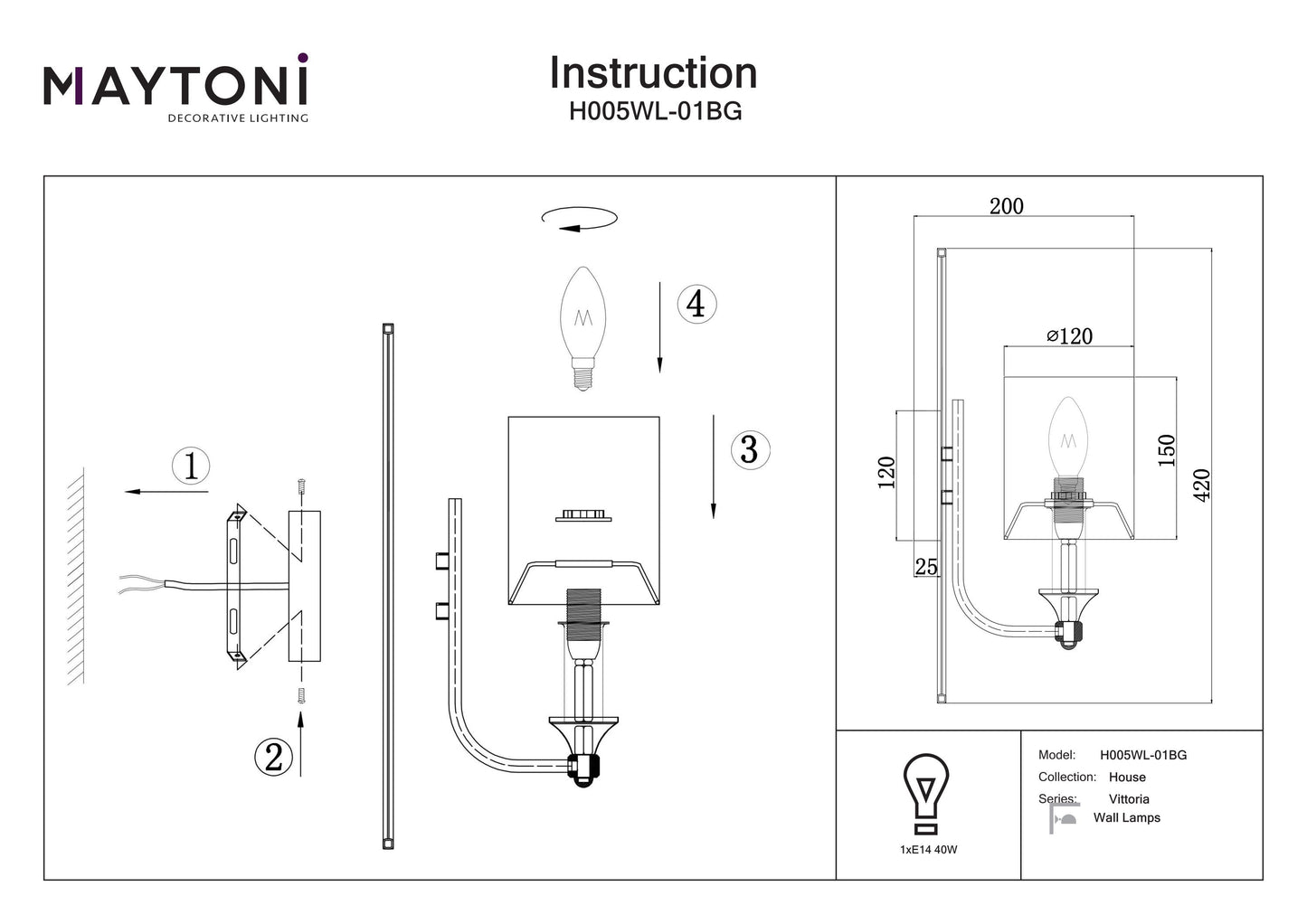 MAYTONI
DECORATIVE LIGHTING

Instruction
H005WL-01BG

4

3

1

2

200

⌀120

120

150

420

25

1xE14 40W

Model: H005WL-01BG
Collection: House
Series: Vittoria
Wall Lamps