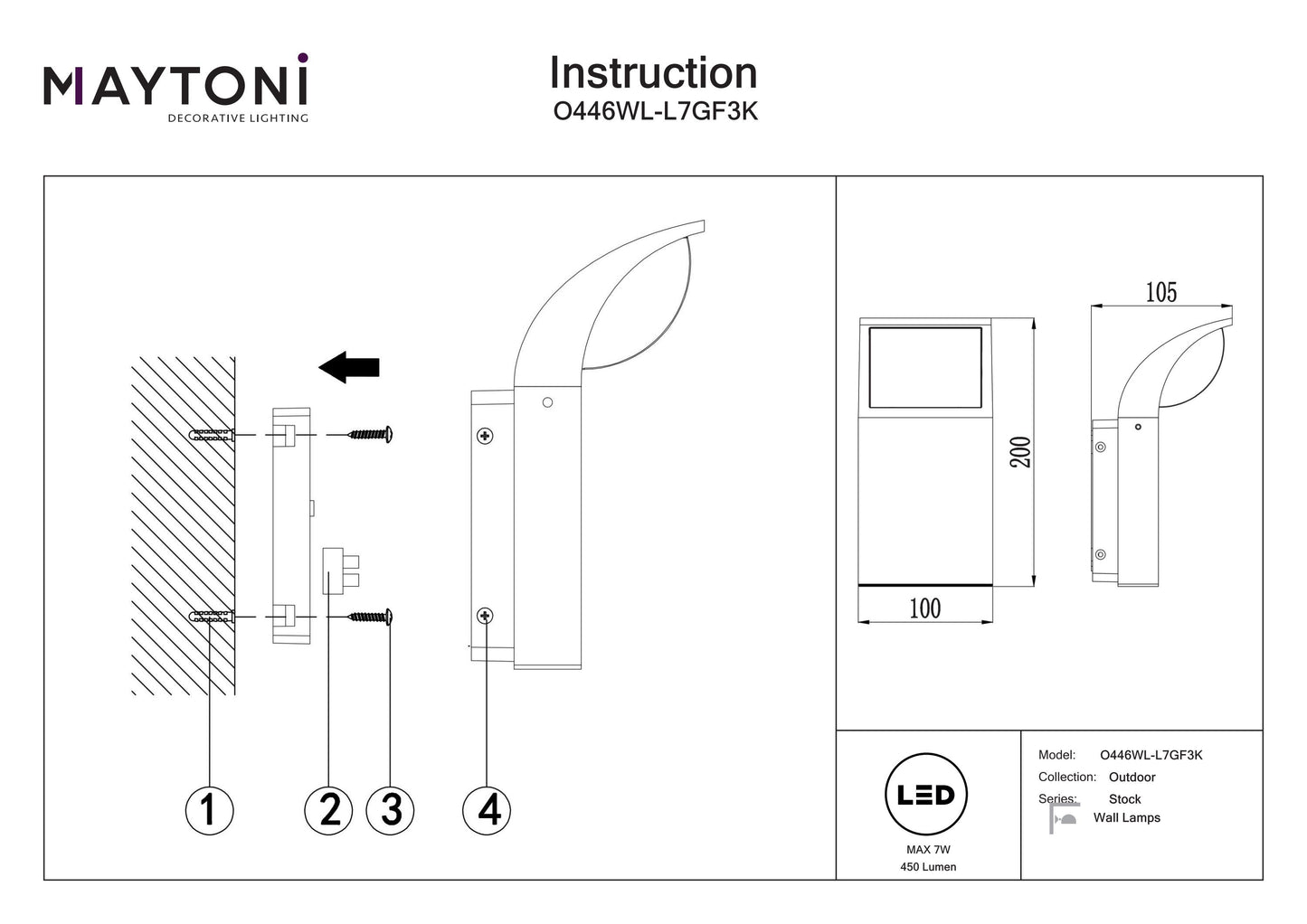 MAYTONI
DECORATIVE LIGHTING

Instruction
O446WL-L7GF3K

1
2
3
4

105
200
100

LED
MAX 7W
450 Lumen

Model: O446WL-L7GF3K
Collection: Outdoor
Series: Stock
Wall Lamps